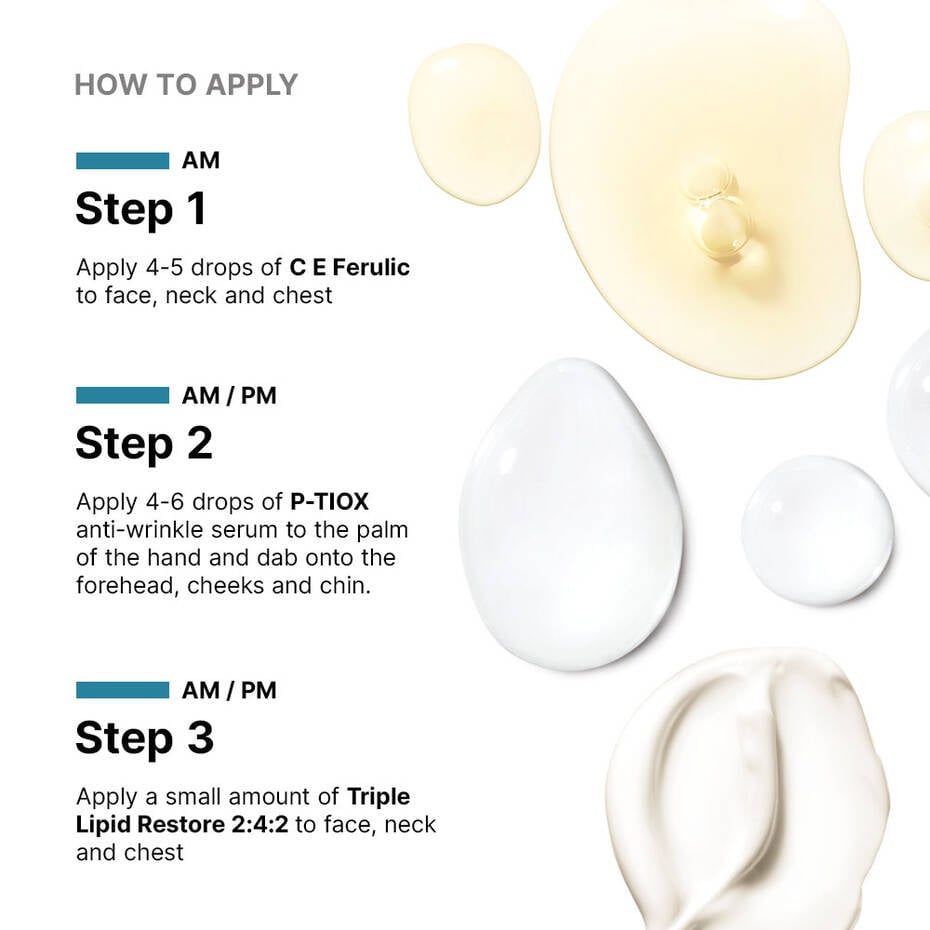 HOW TO APPLY

AM

Step 1

Apply 4-5 drops of C E Ferulic to face, neck and chest

AM / PM

Step 2

Apply 4-6 drops of P-TIOX anti-wrinkle serum to the palm of the hand and dab onto the forehead, cheeks and chin.

AM / PM

Step 3

Apply a small amount of Triple Lipid Restore 2:4:2 to face, neck and chest